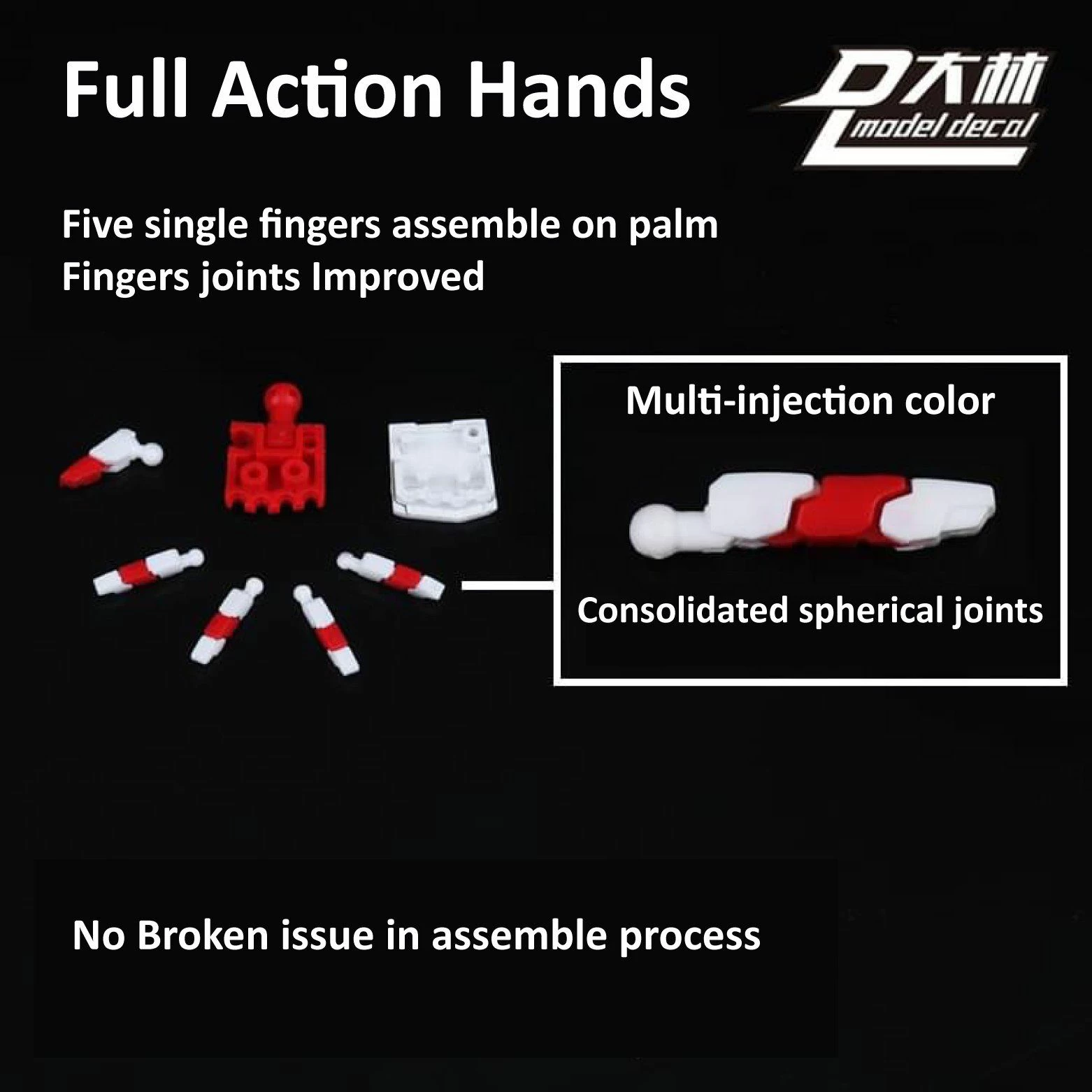 Full Action Hands

大林 model decal

Five single fingers assemble on palm
Fingers joints Improved

Multi-injection color

Consolidated spherical joints

No Broken issue in assemble process