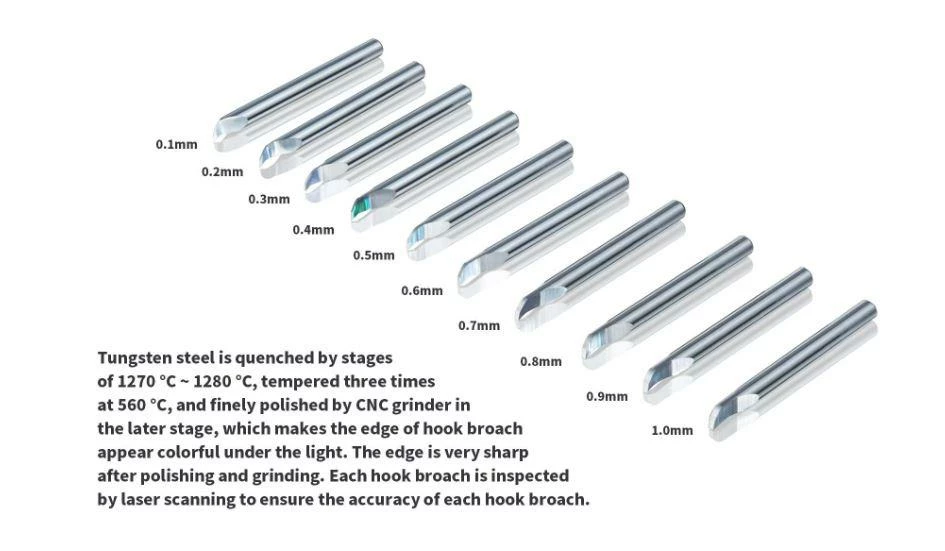 0.1mm

0.2mm

0.3mm

0.4mm

0.5mm

0.6mm

0.7mm

0.8mm

0.9mm

1.0mm

Tungsten steel is quenched by stages of 1270 °C ~ 1280 °C, tempered three times at 560 °C, and finely polished by CNC grinder in the later stage, which makes the edge of hook broach appear colorful under the light. The edge is very sharp after polishing and grinding. Each hook broach is inspected by laser scanning to ensure the accuracy of each hook broach.